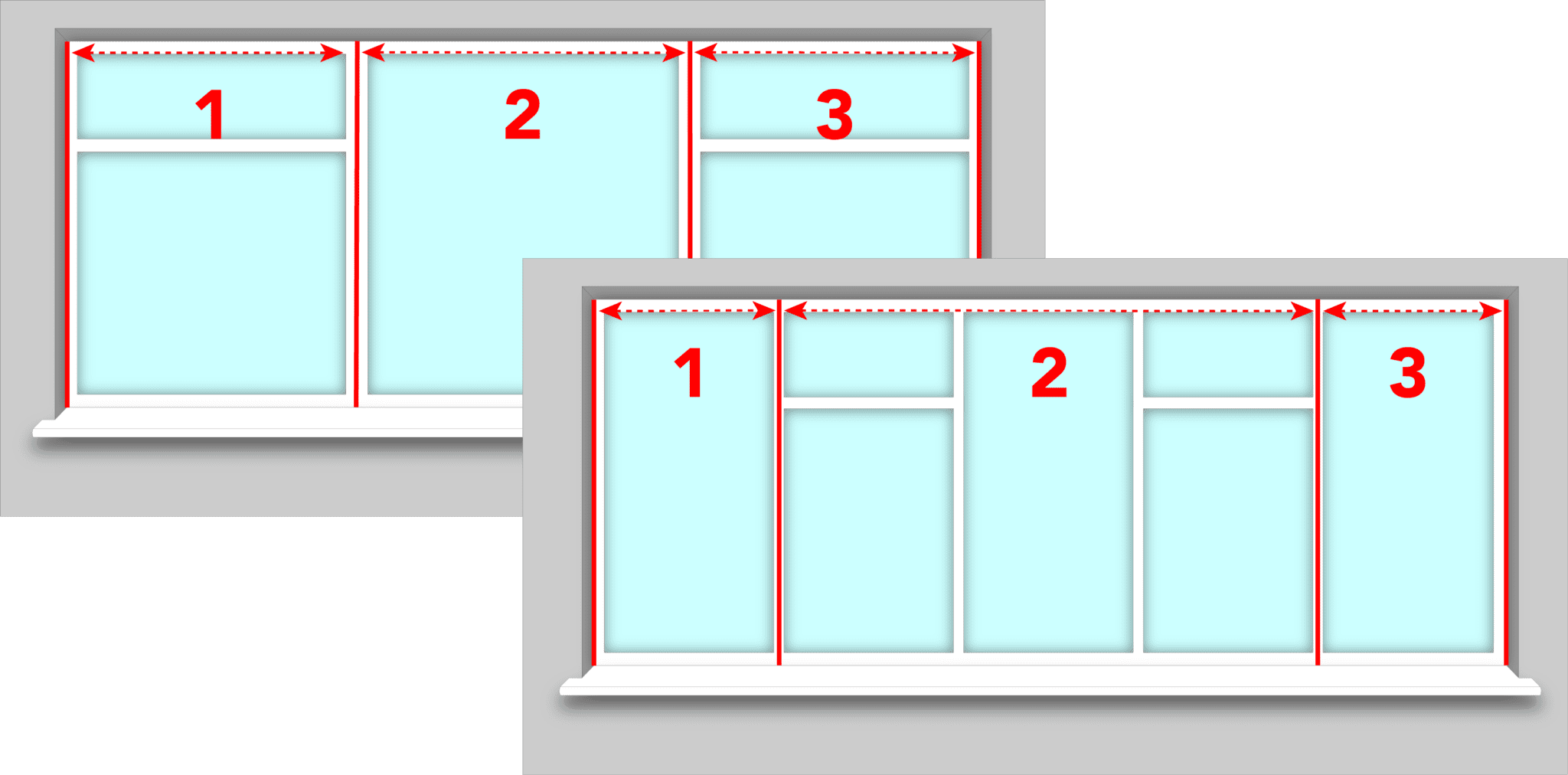 1 2 3

1 2 3